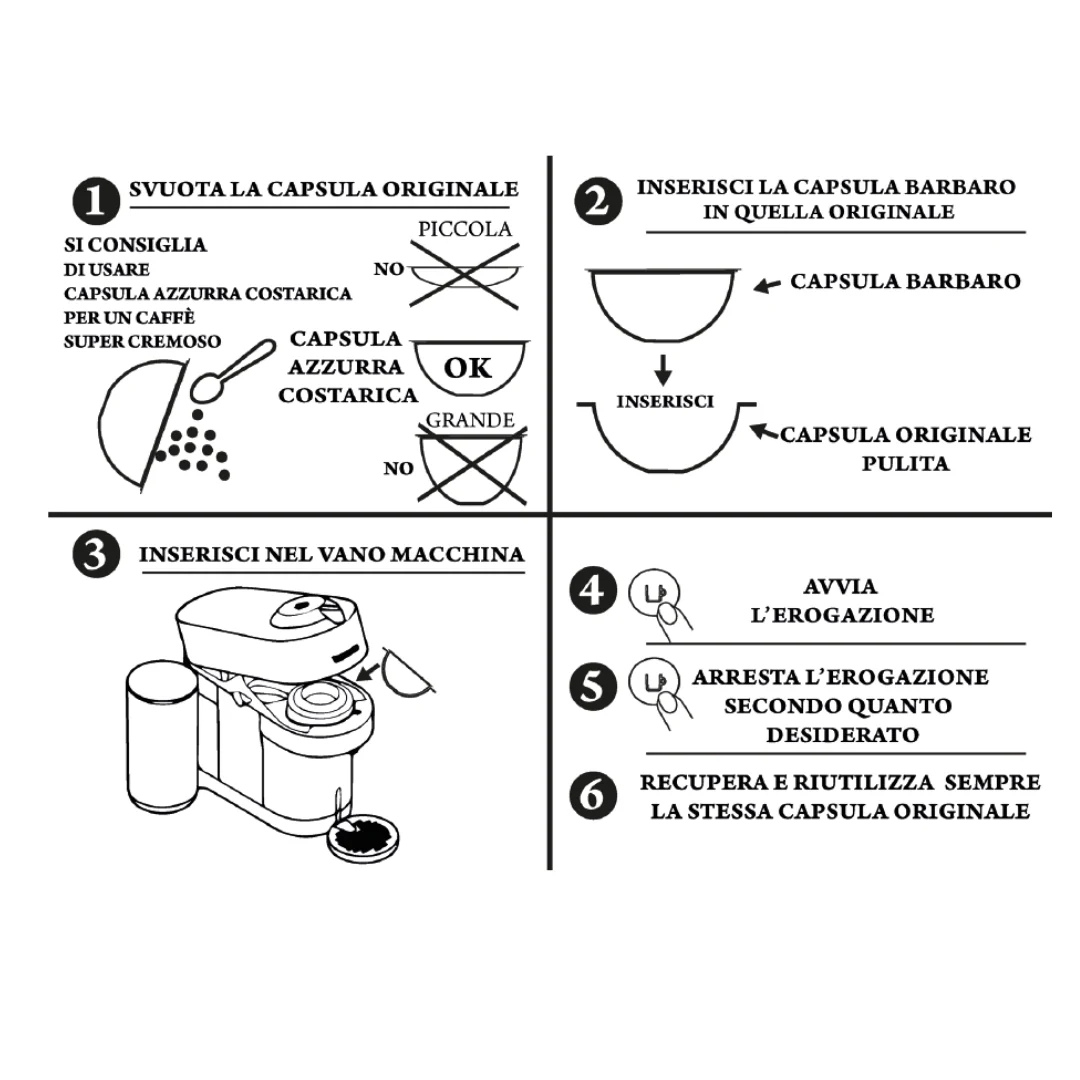 1 SVUOTA LA CAPSULA ORIGINALE

SI CONSIGLIA
DI USARE
CAPSULA AZZURRA COSTARICA
PER UN CAFFÈ
SUPER CREMOSO

PICCOLA
NO

CAPSULA
AZZURRA
COSTARICA
OK

GRANDE
NO

2 INSERISCI LA CAPSULA BARBARO IN QUELLA ORIGINALE

CAPSULA BARBARO

INSERISCI

CAPSULA ORIGINALE PULITA

3 INSERISCI NEL VANO MACCHINA

4 AVVIA L'EROGAZIONE

5 ARRESTA L'EROGAZIONE SECONDO QUANTO DESIDERATO

6 RECUPERA E RIUTILIZZA SEMPRE LA STESSA CAPSULA ORIGINALE